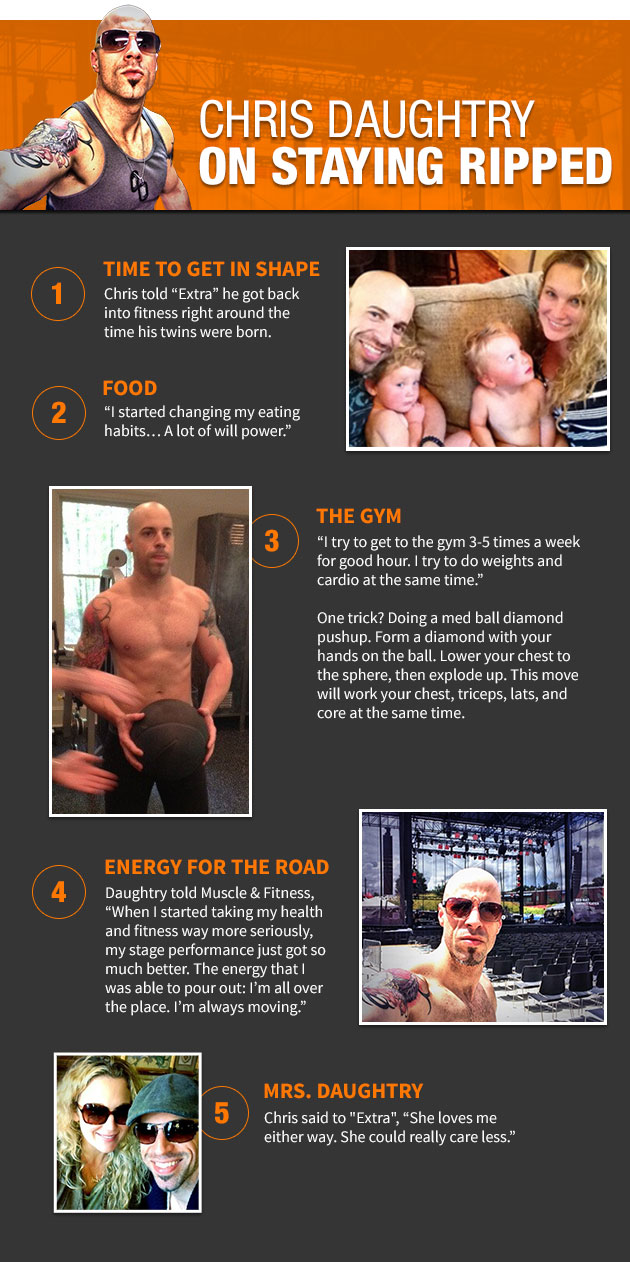 CHRIS DAUGHTRY
ON STAYING RIPPED

1
TIME TO GET IN SHAPE
Chris told “Extra” he got back into fitness right around the time his twins were born.

2
FOOD
“I started changing my eating habits… A lot of will power.”

3
THE GYM
“I try to get to the gym 3-5 times a week for good hour. I try to do weights and cardio at the same time.”

One trick? Doing a med ball diamond pushup. Form a diamond with your hands on the ball. Lower your chest to the sphere, then explode up. This move will work your chest, triceps, lats, and core at the same time.

4
ENERGY FOR THE ROAD
Daughtry told Muscle & Fitness, “When I started taking my health and fitness way more seriously, my stage performance just got so much better. The energy that I was able to pour out: I’m all over the place. I’m always moving.”

5
MRS. DAUGHTRY
Chris said to "Extra", “She loves me either way. She could really care less.”